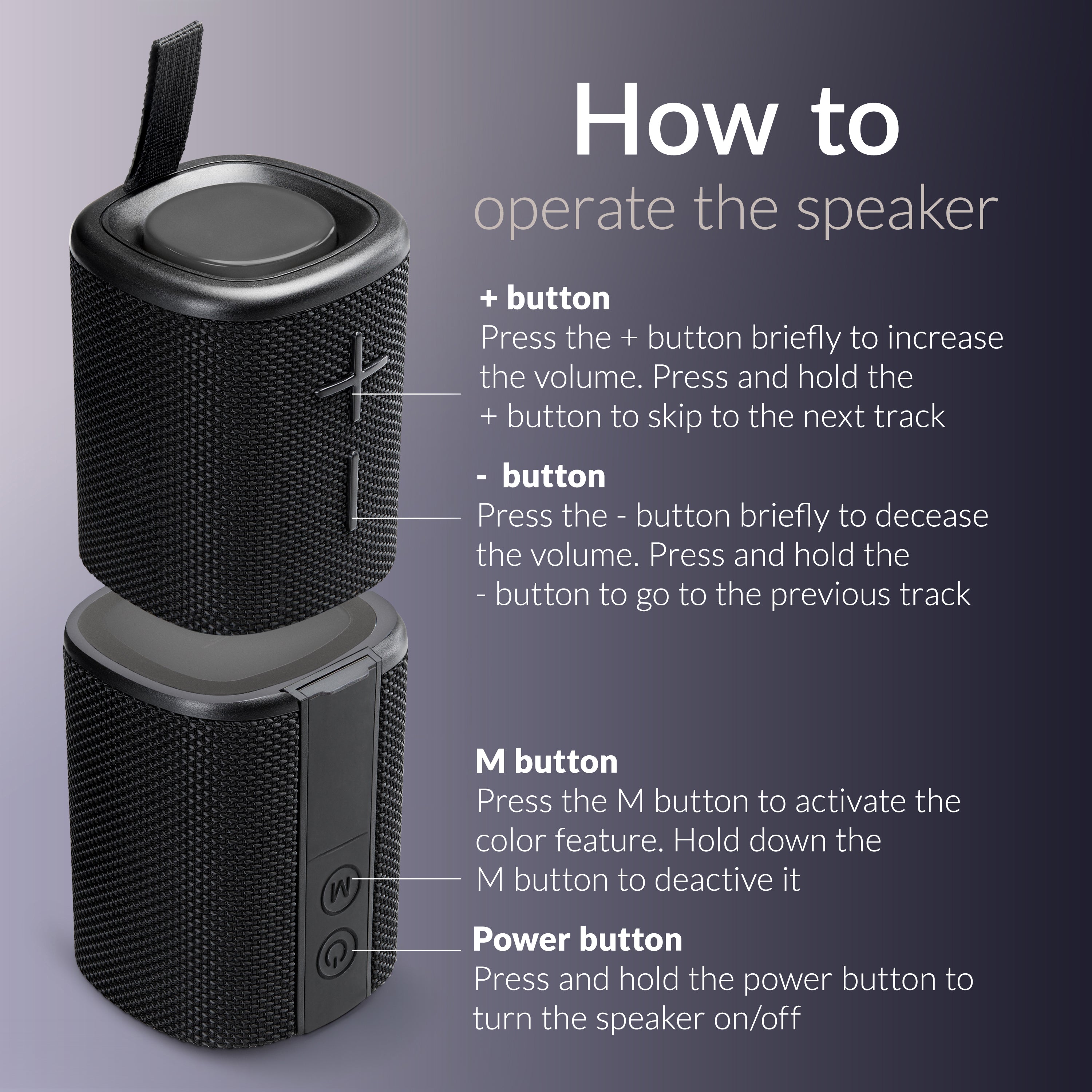 How to
operate the speaker

+ button
Press the + button briefly to increase the volume. Press and hold the + button to skip to the next track

- button
Press the - button briefly to decease the volume. Press and hold the - button to go to the previous track

M button
Press the M button to activate the color feature. Hold down the M button to deactive it

Power button
Press and hold the power button to turn the speaker on/off

M